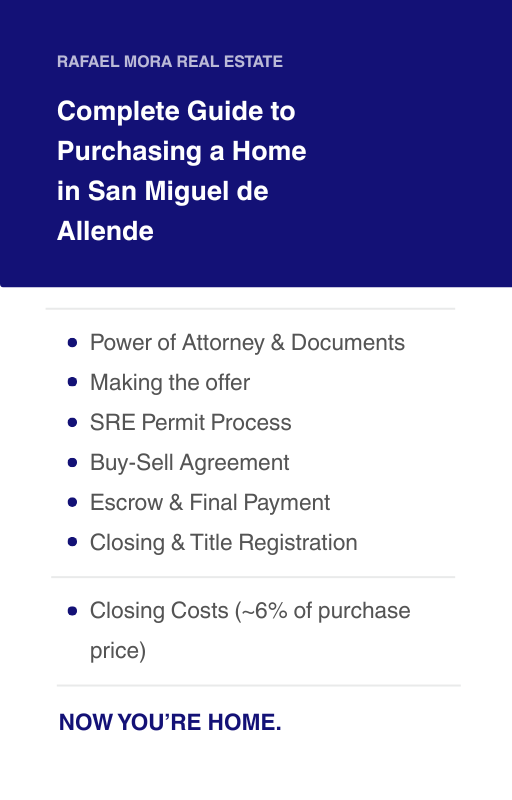 RAFAEL MORA REAL ESTATE

Complete Guide to Purchasing a Home in San Miguel de Allende

• Power of Attorney & Documents
• Making the offer
• SRE Permit Process
• Buy-Sell Agreement
• Escrow & Final Payment
• Closing & Title Registration

• Closing Costs (~6% of purchase price)

NOW YOU'RE HOME.